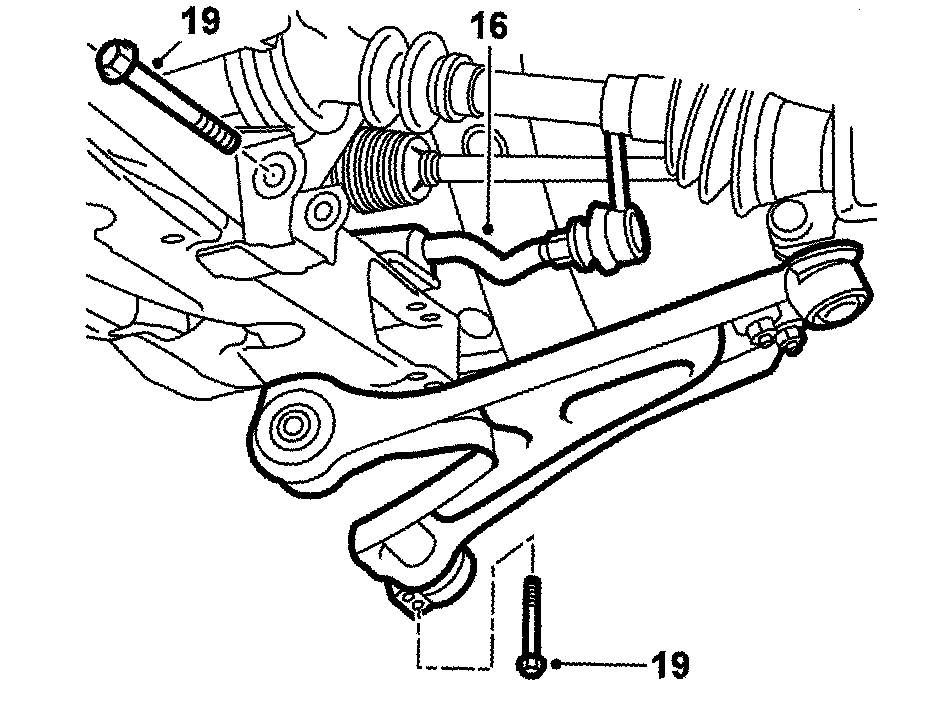 19
16
19