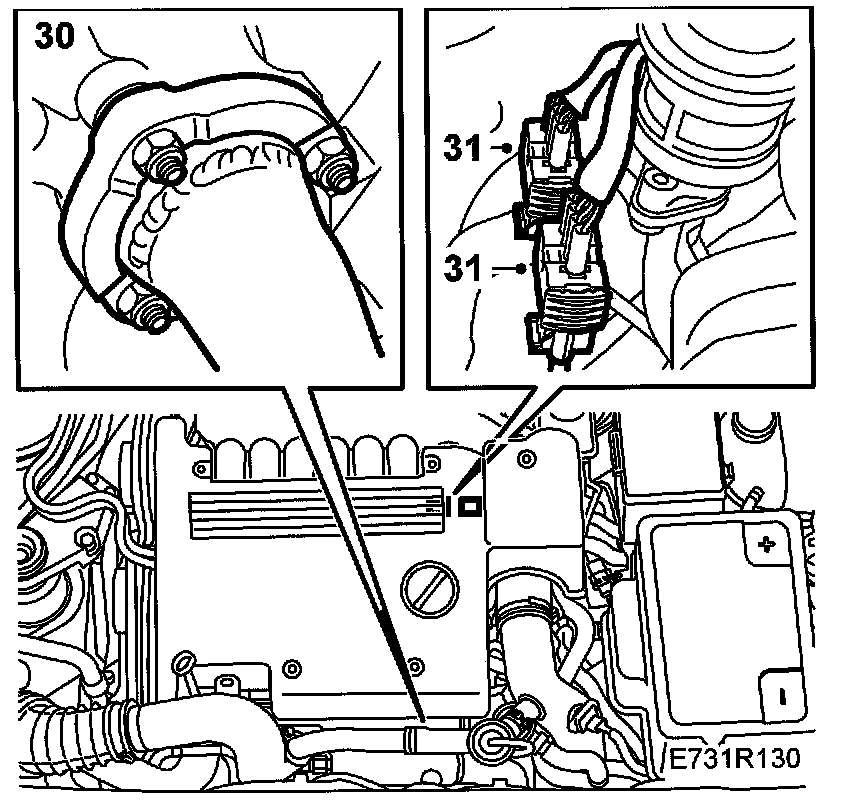 30

31

31

+

-

E731R130