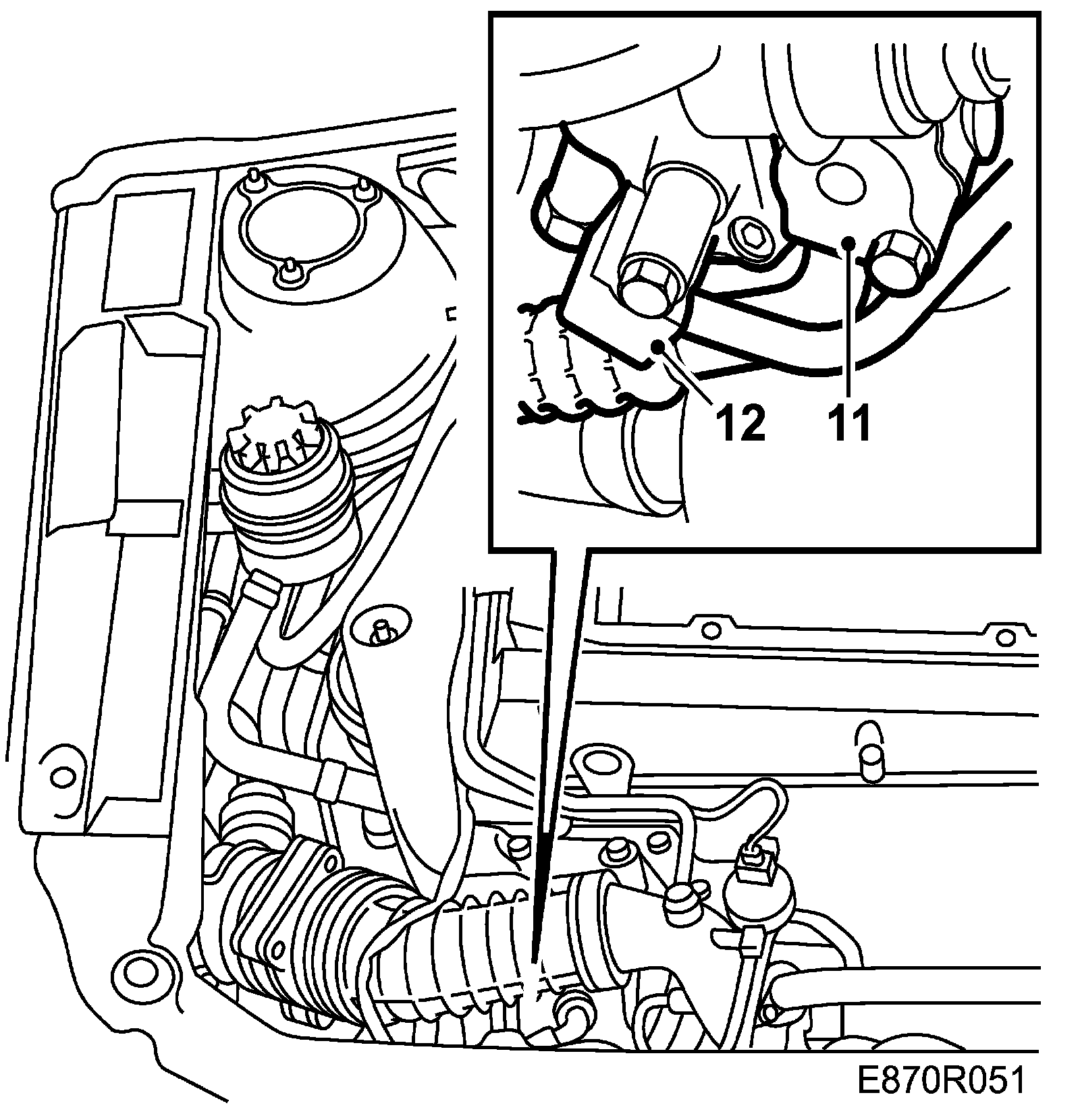 12
11
E870R051