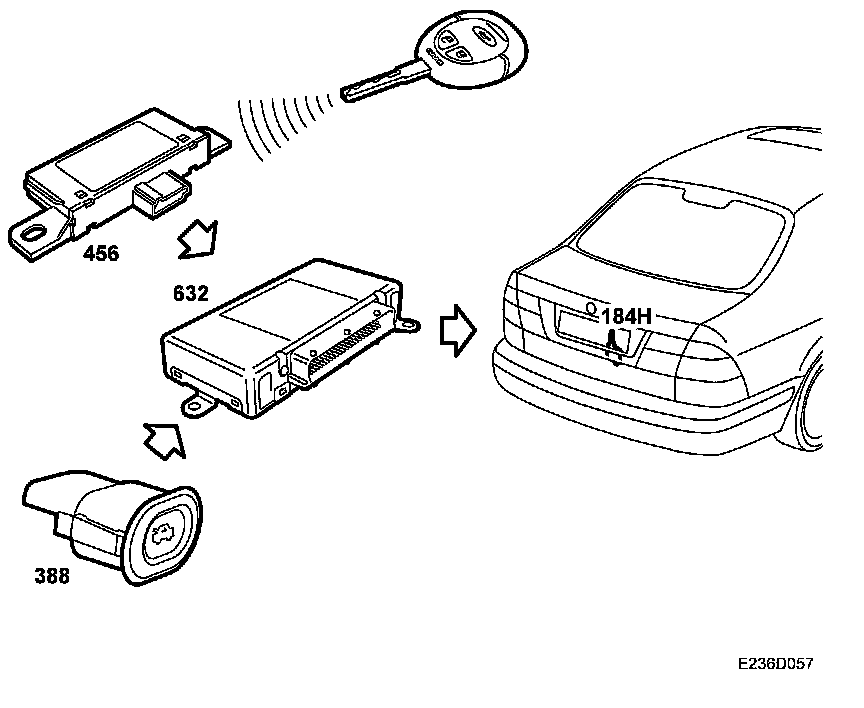 456

632

184H

388

E236D057