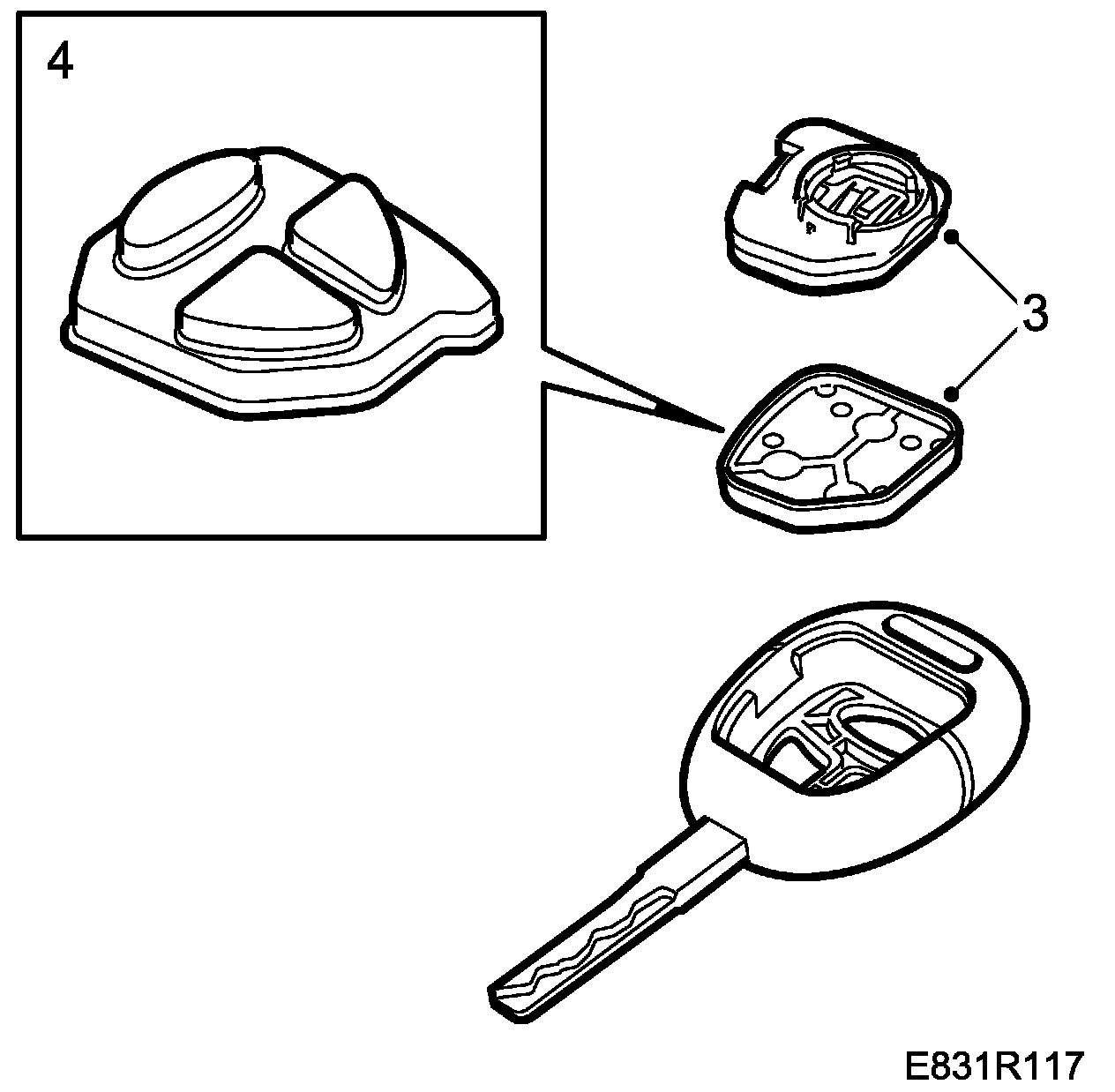 4

3

E831R117