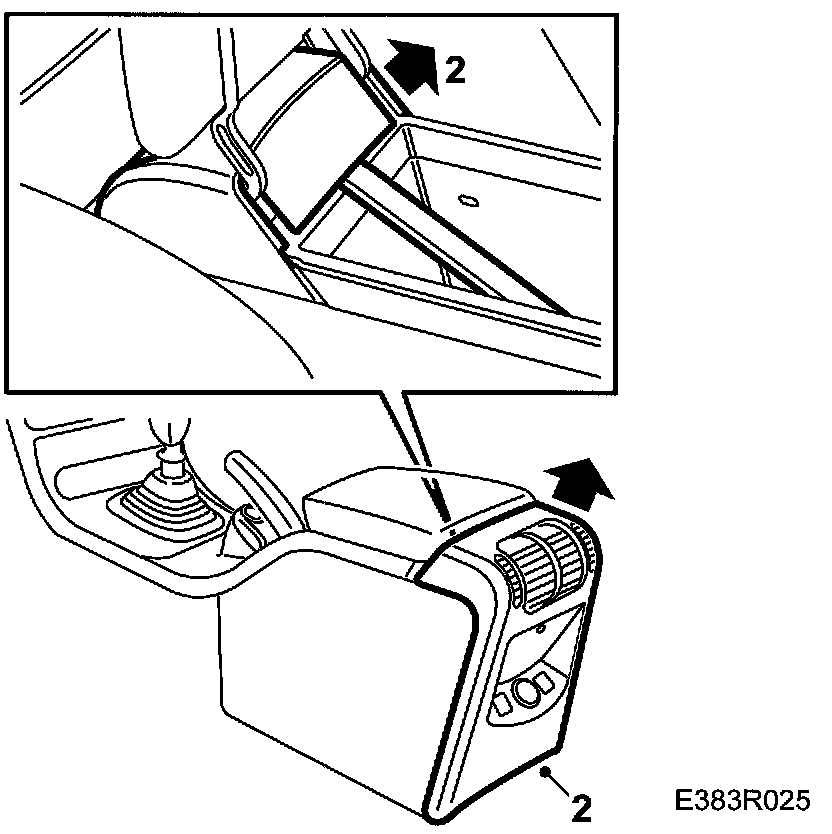 2

2

E383R025