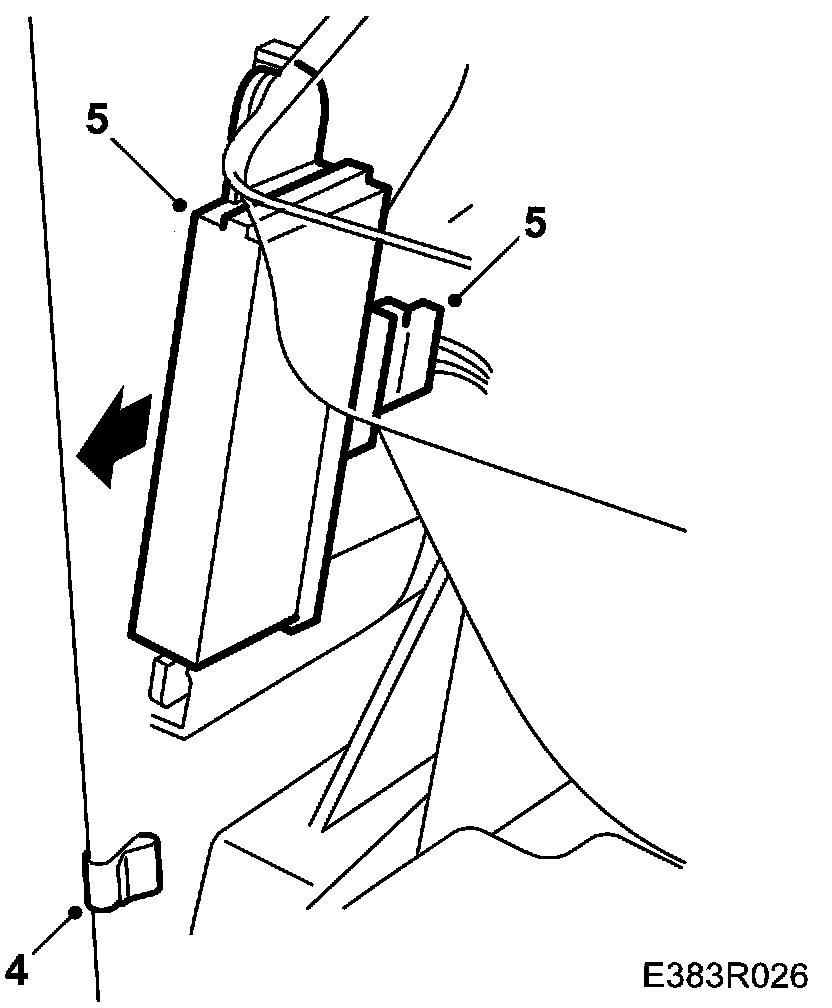 5
5
4
E383R026