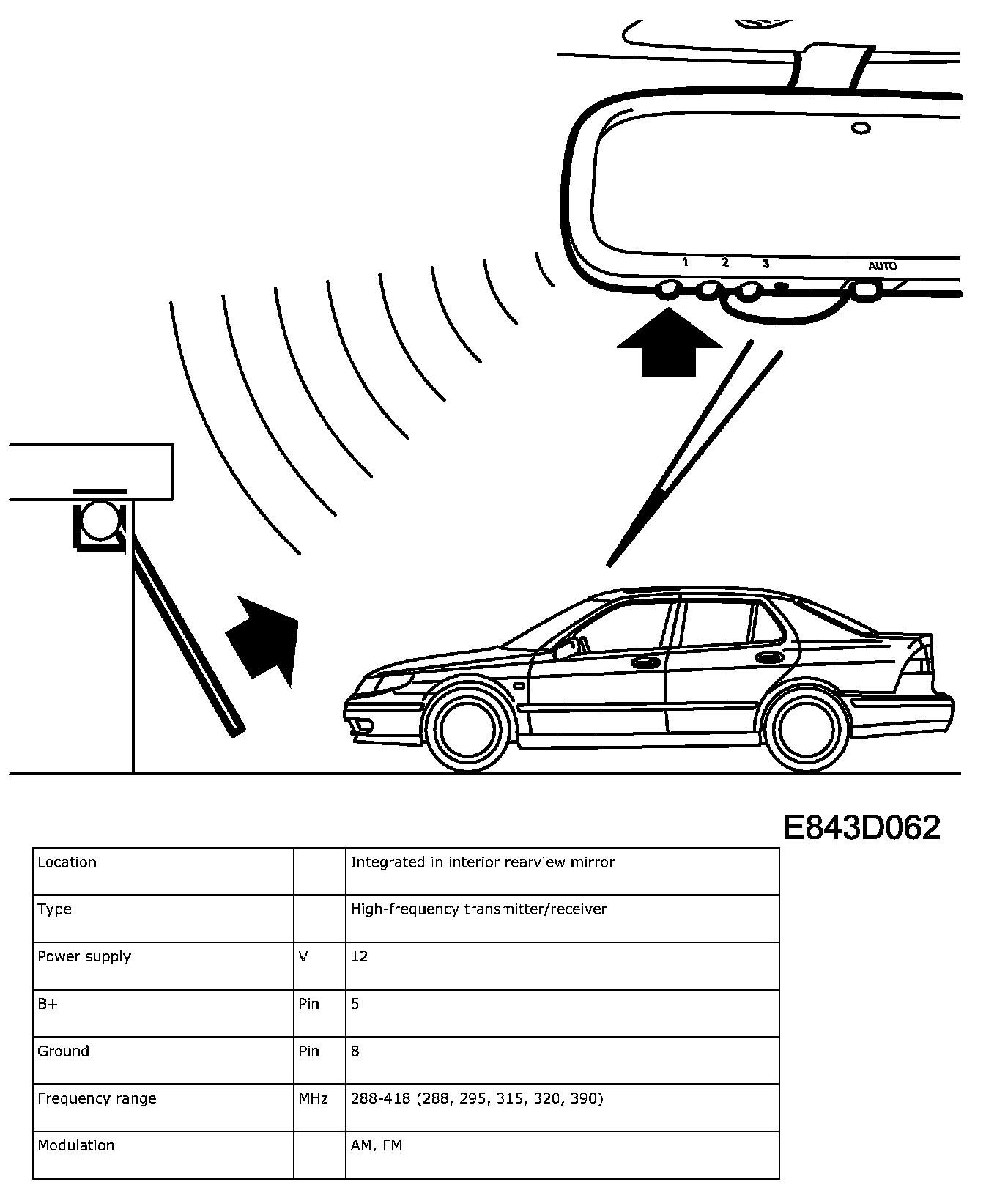 1 2 3 AUTO

E843D062

| Location | | Integrated in interior rearview mirror |
|---|---|---|
| Type | | High-frequency transmitter/receiver |
| Power supply | V | 12 |
| B+ | Pin | 5 |
| Ground | Pin | 8 |
| Frequency range | MHz | 288-418 (288, 295, 315, 320, 390) |
| Modulation | | AM, FM |