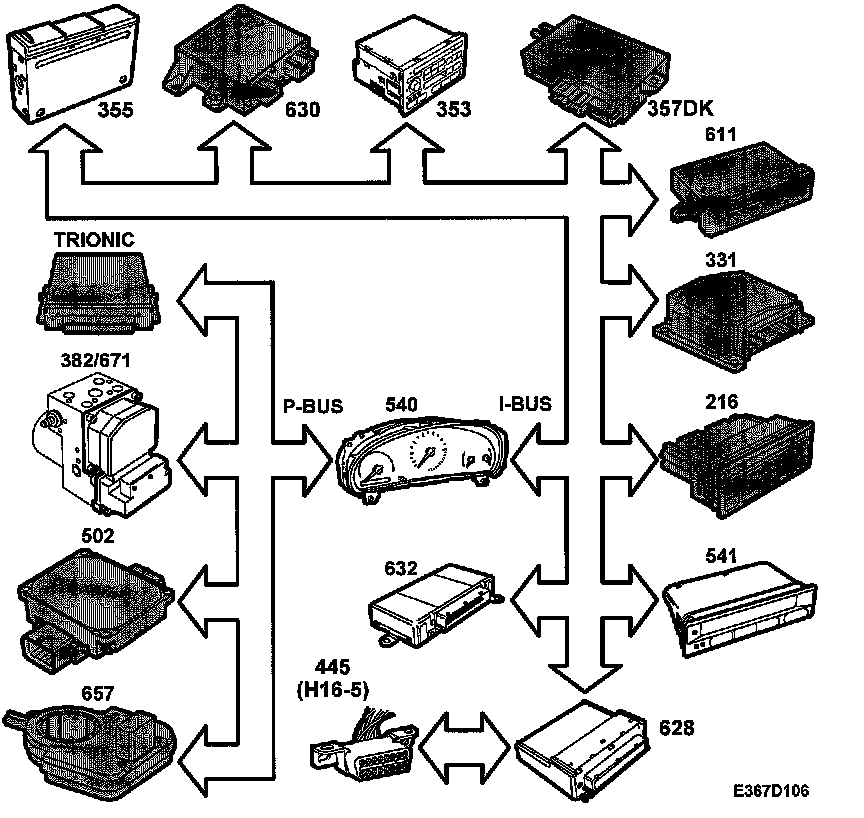 355
630
353
357DK
611
TRIONIC
331
382/671
P-BUS
540
I-BUS
216
502
632
541
657
445
(H16-5)
628
E367D106