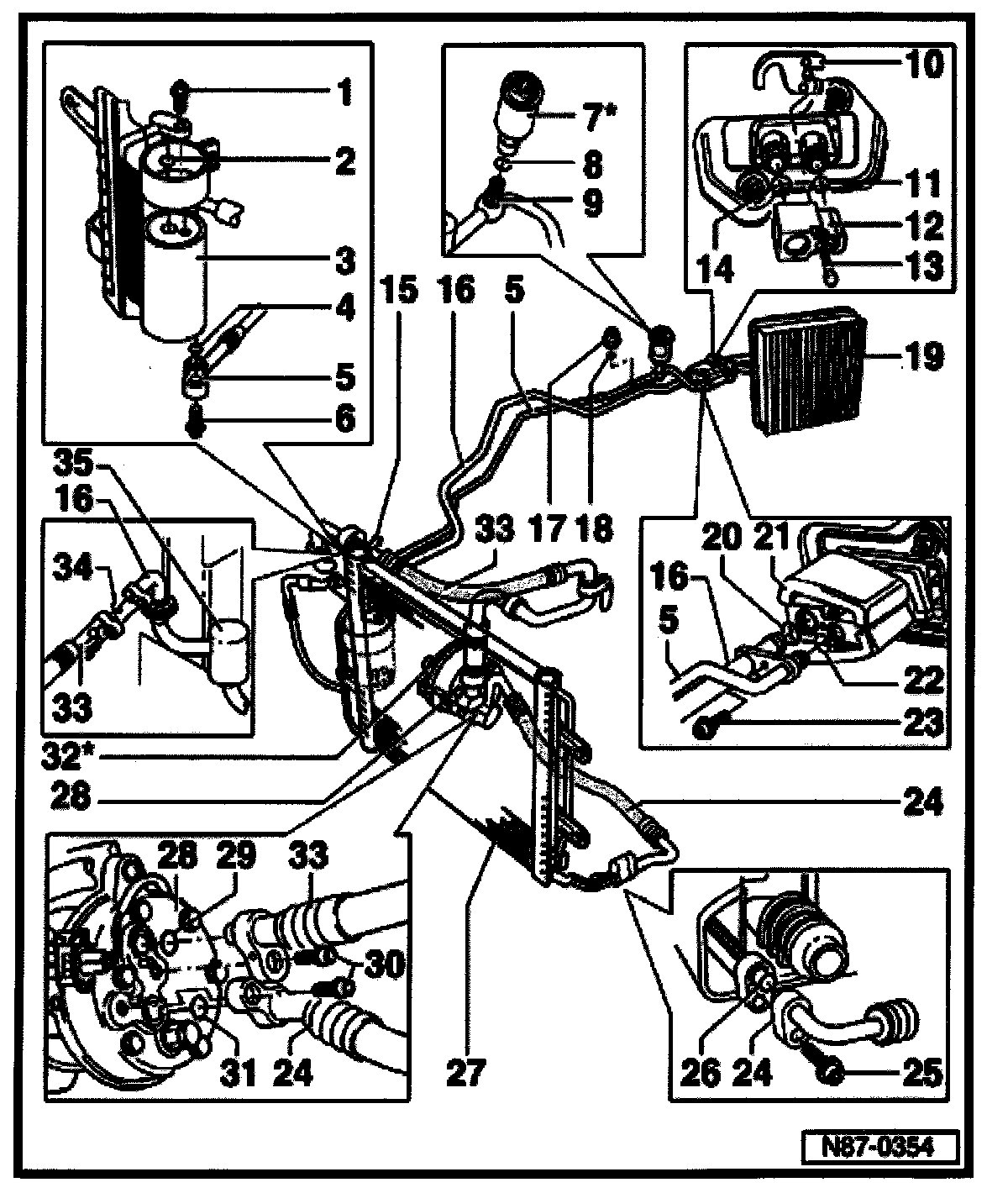 1
2
3
4
5
6
7*
8
9
10
11
12
13
14
15
16
5
17
18
19
35
16
34
33
33
20
21
16
5
22
23
32*
28
24
28
29
33
30
31
24
27
26
24
25
N87-0354