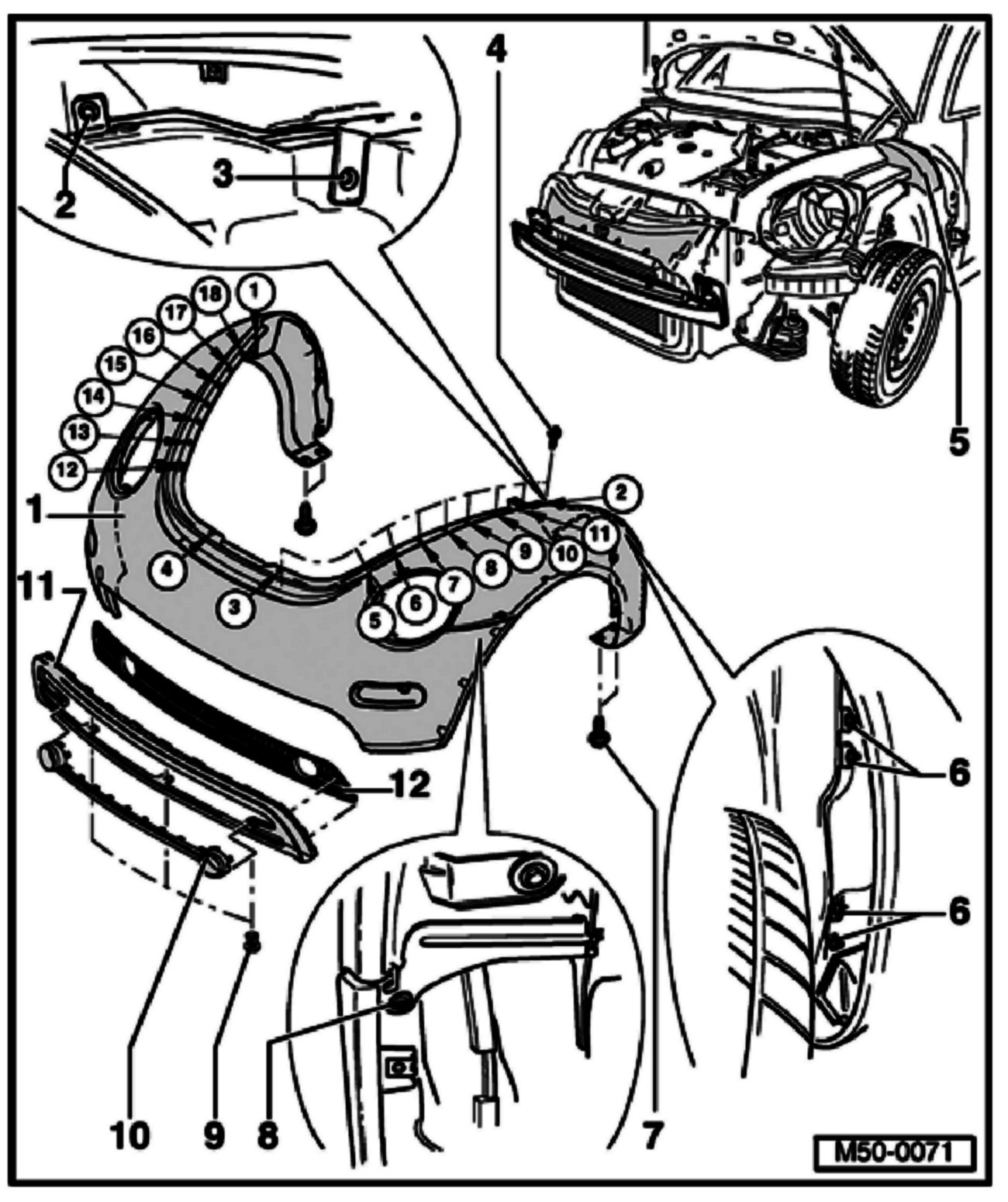 4
2
3
5
18
1
17
16
15
14
13
12
1
2
11
10
9
8
7
6
5
4
3
11
12
6
6
10
9
8
7
M50-0071