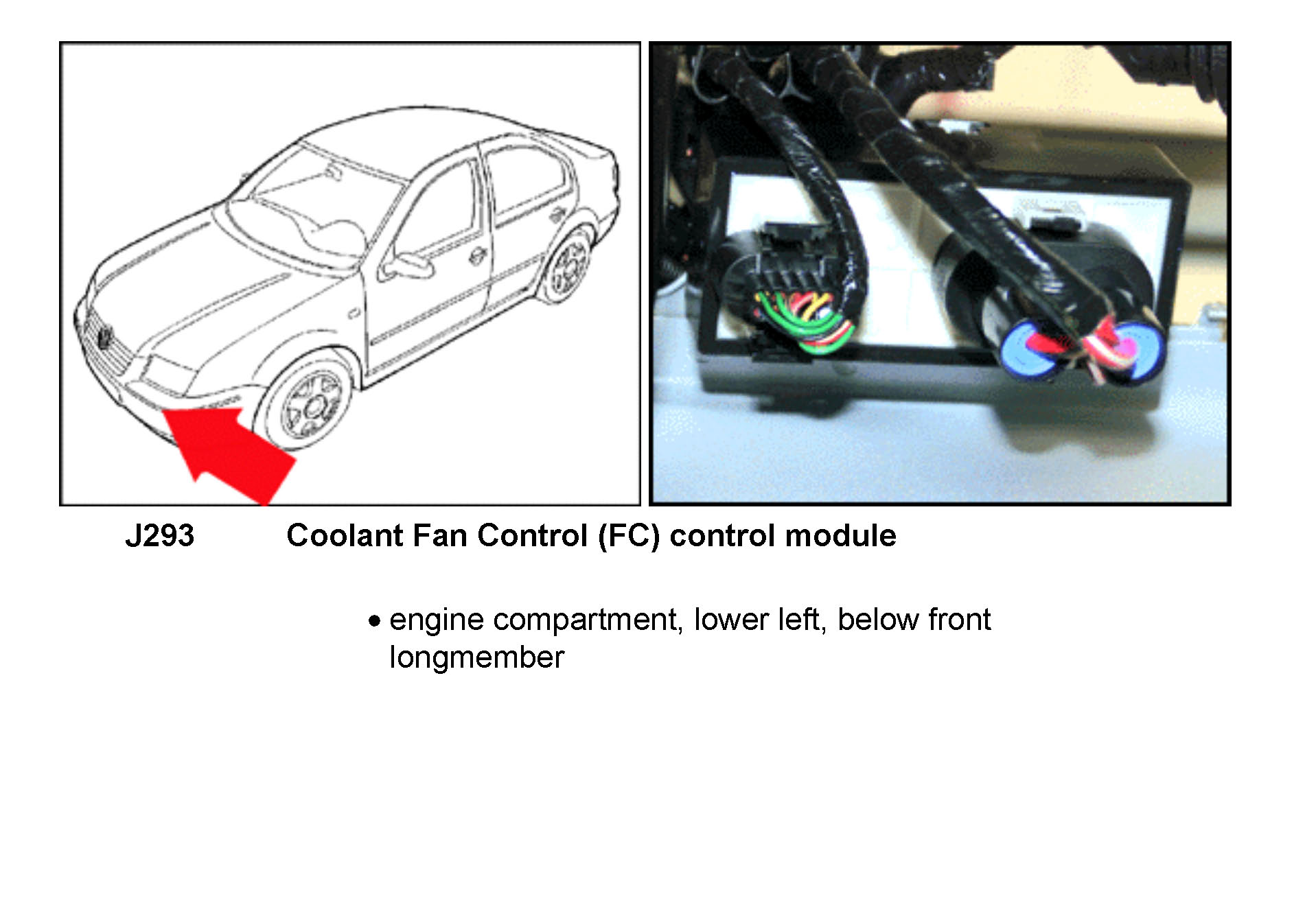 J293 Coolant Fan Control (FC) control module

• engine compartment, lower left, below front longmember