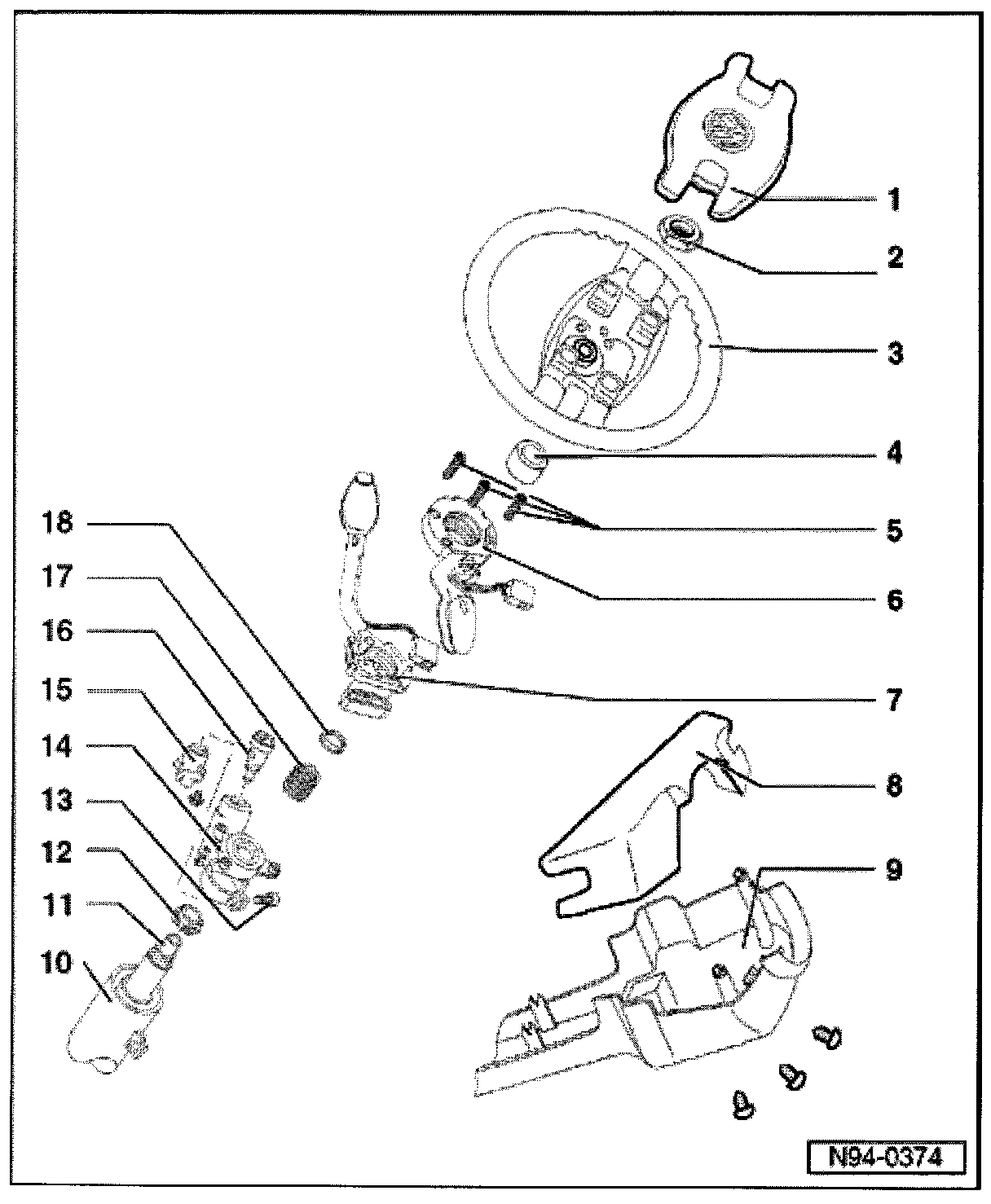 1
2
3
4
5
6
7
8
9
18
17
16
15
14
13
12
11
10
N94-0374