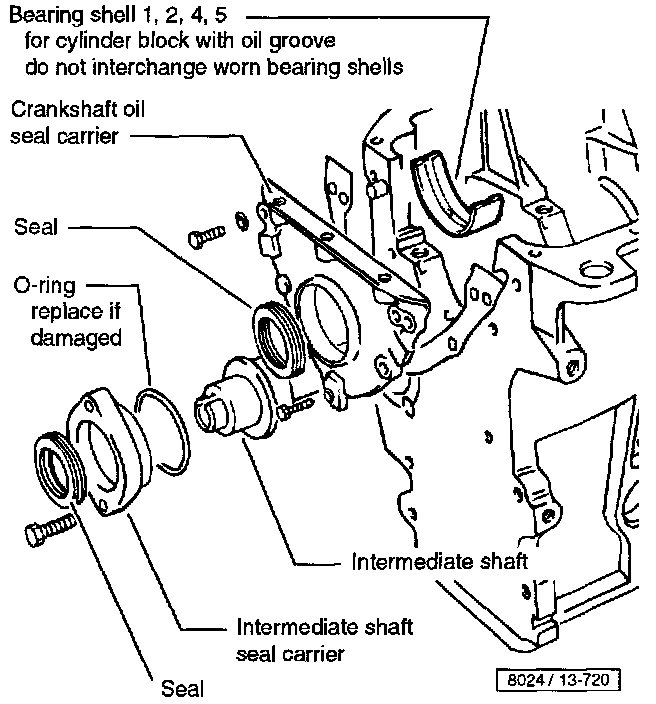 Bearing shell 1, 2, 4, 5
for cylinder block with oil groove
do not interchange worn bearing shells

Crankshaft oil
seal carrier

Seal

O-ring
replace if
damaged

Intermediate shaft

Intermediate shaft
seal carrier

Seal

8024 / 13-720