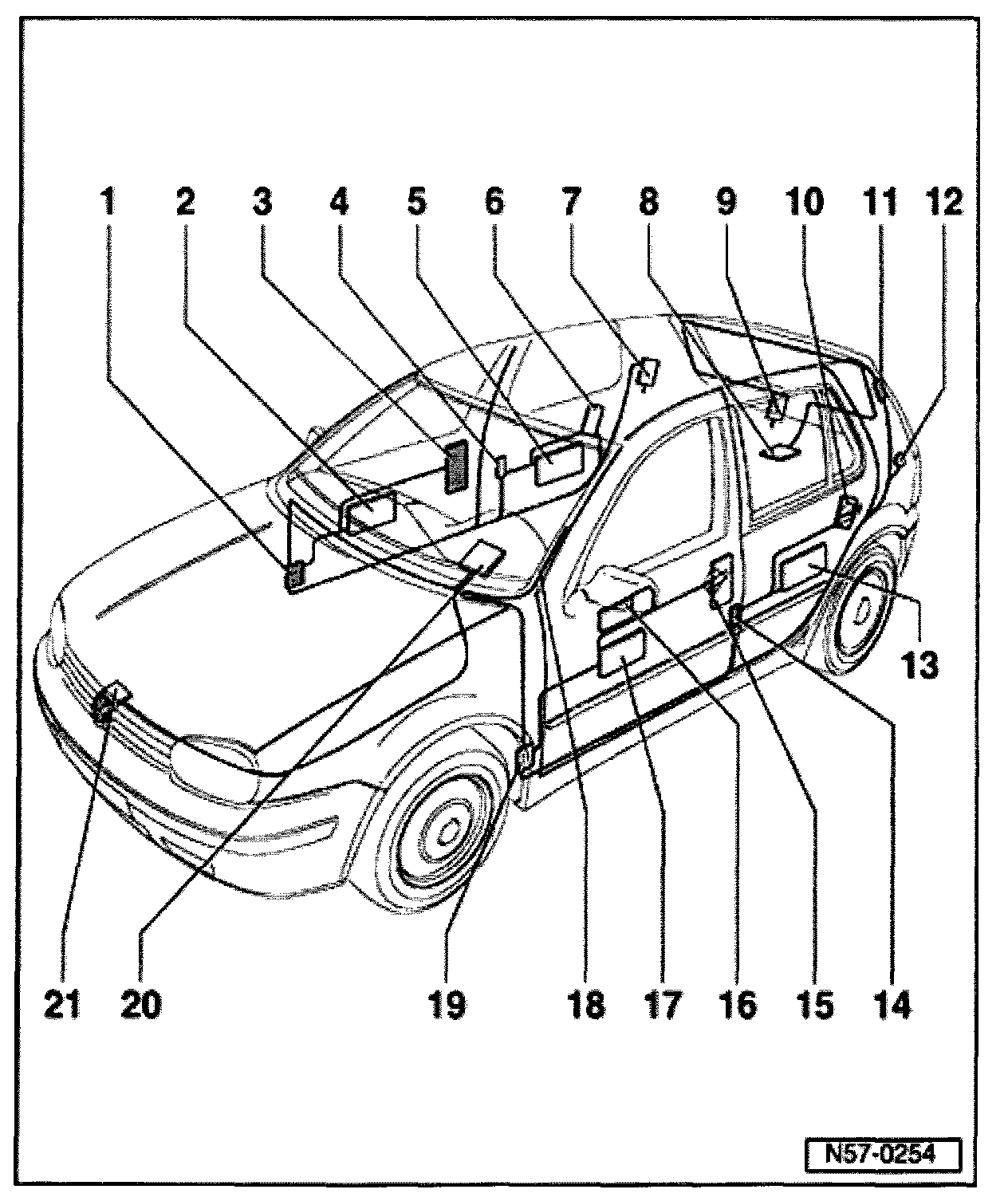 1 2 3 4 5 6 7 8 9 10 11 12

13

21 20 19 18 17 16 15 14

N57-0254