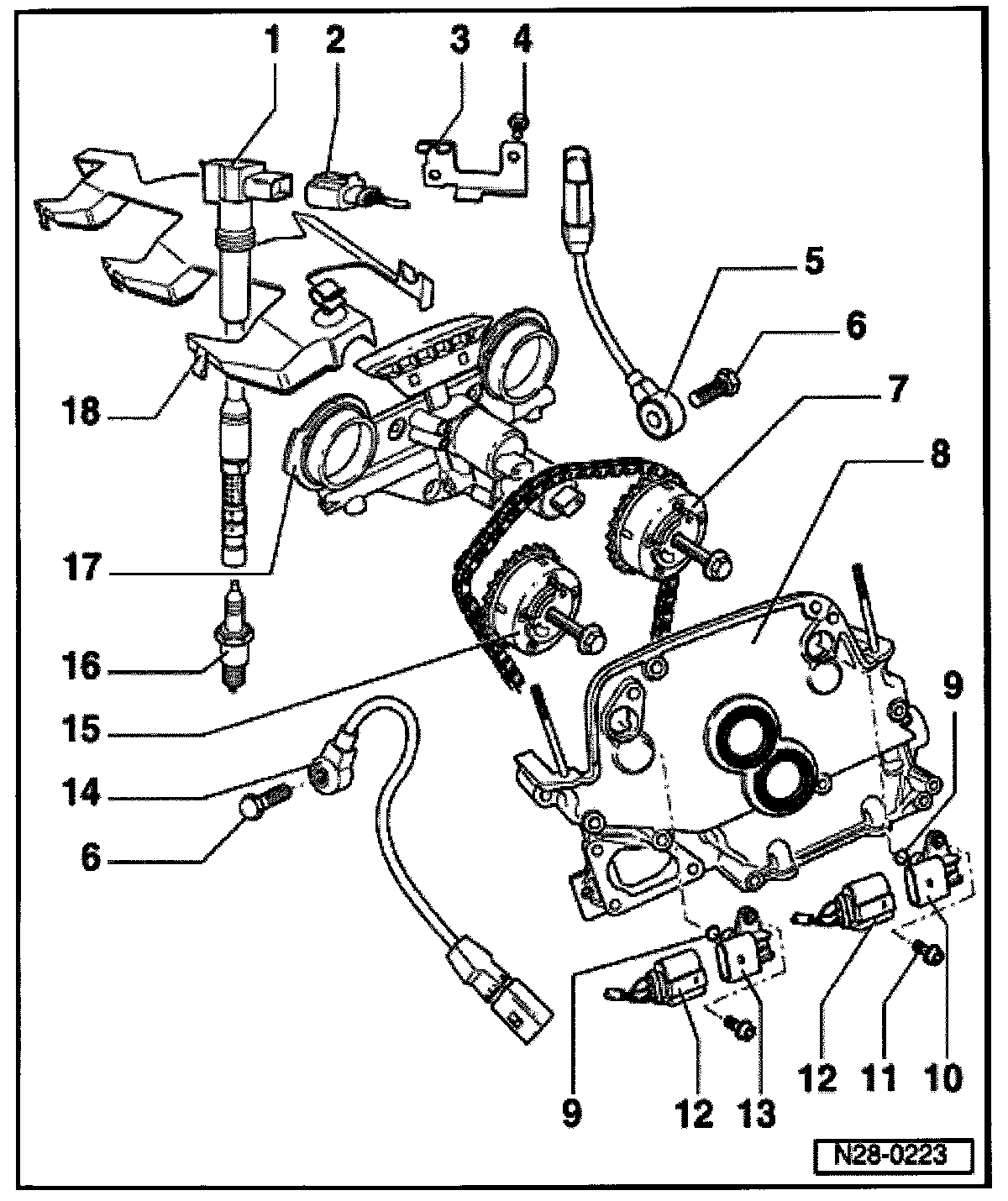 1
2
3
4
5
6
7
8
18
17
16
15
14
6
9
9
12
13
12
11
10
N28-0223