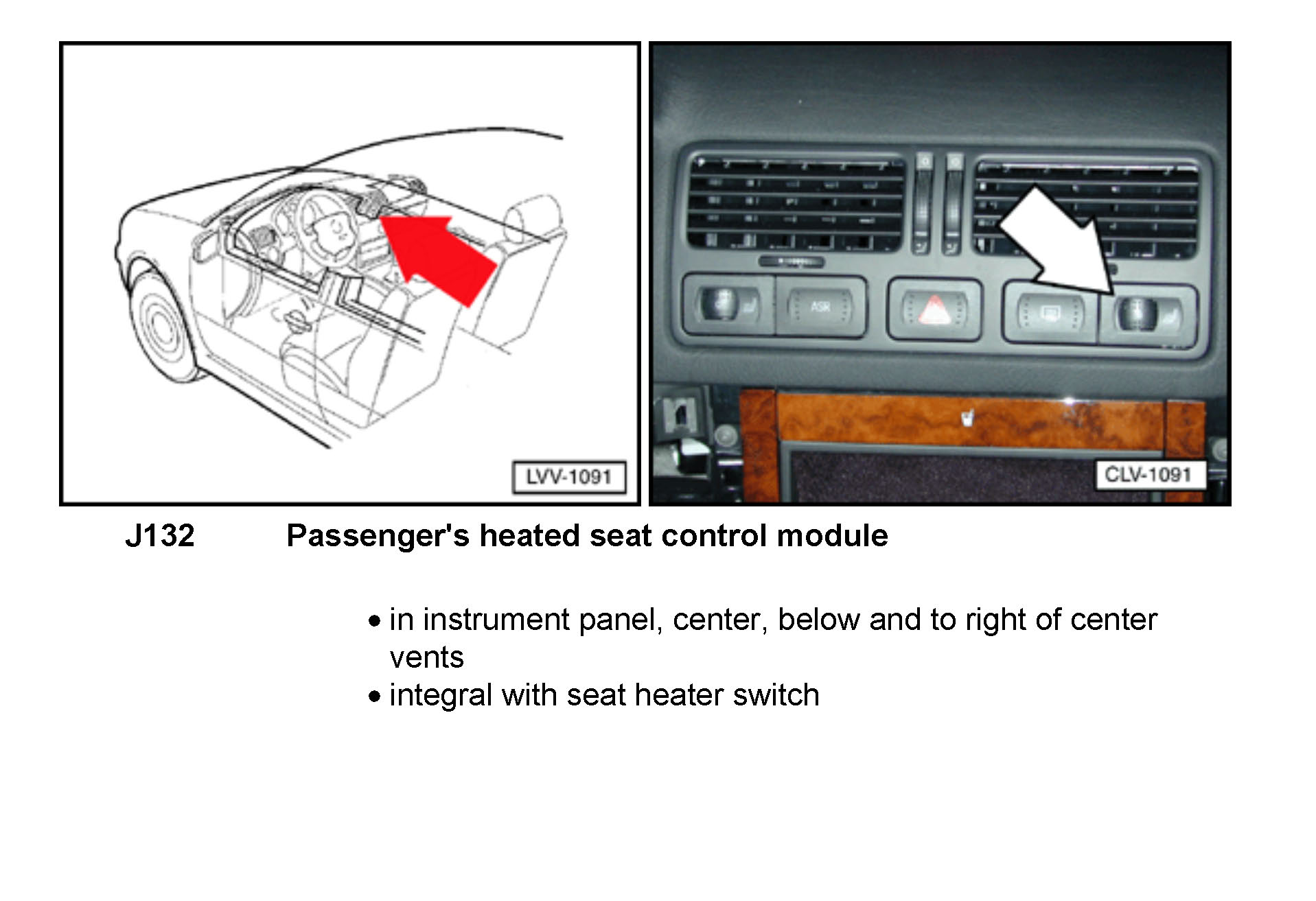 LVV-1091

ASR

CLV-1091

J132 Passenger's heated seat control module

• in instrument panel, center, below and to right of center vents
• integral with seat heater switch