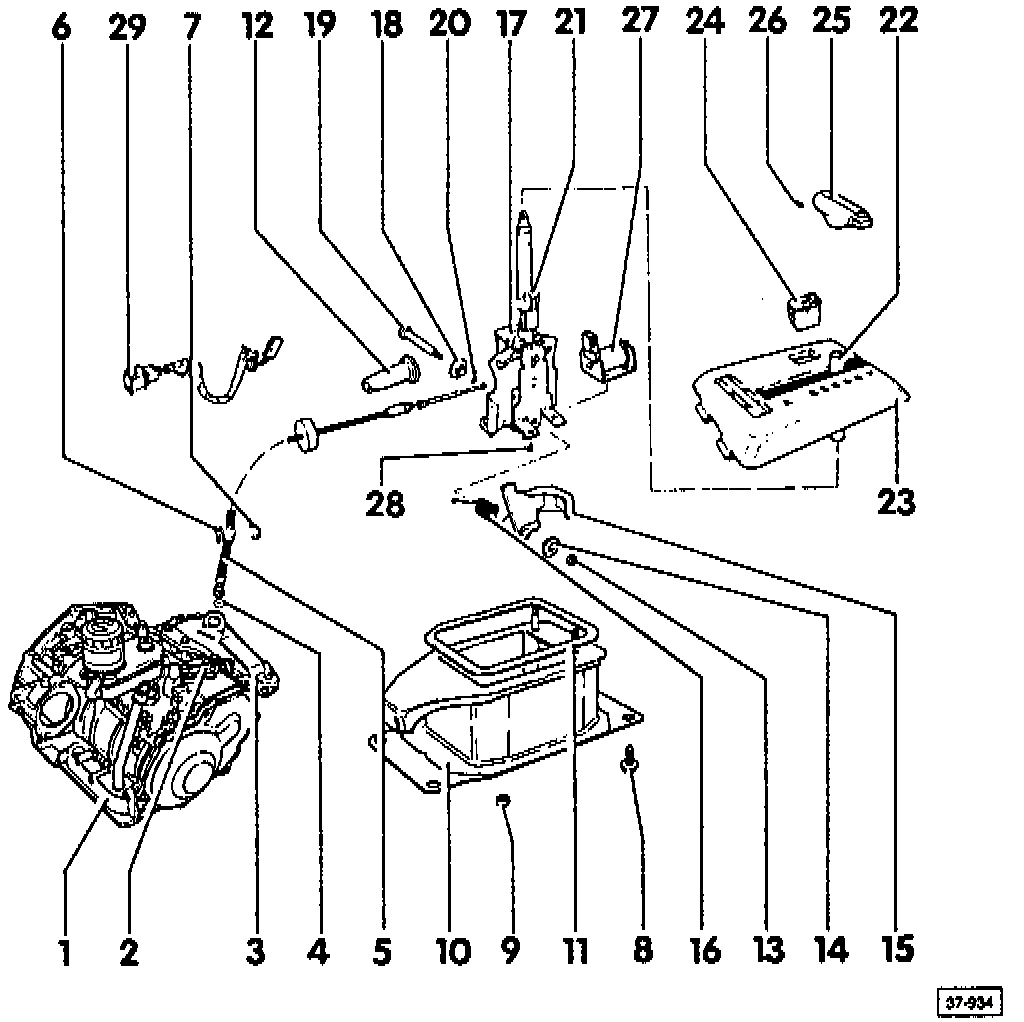 6 29 7 12 19 18 20 17 21 27 24 26 25 22

28

23

1 2 3 4 5 10 9 11 8 16 13 14 15

37-934