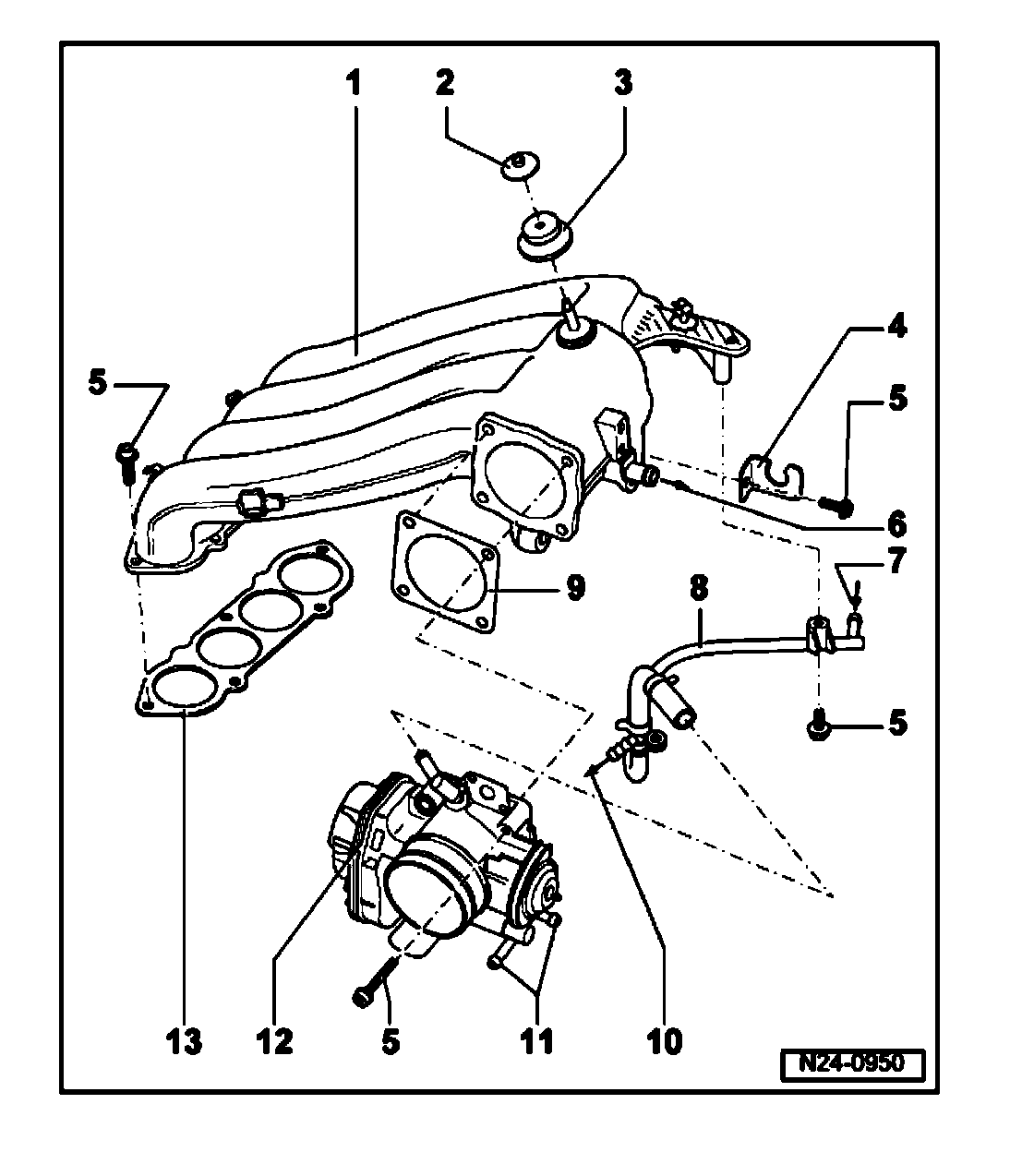 1
2
3
4
5
5
6
7
8
9
5
13
12
5
11
10
N24-0950