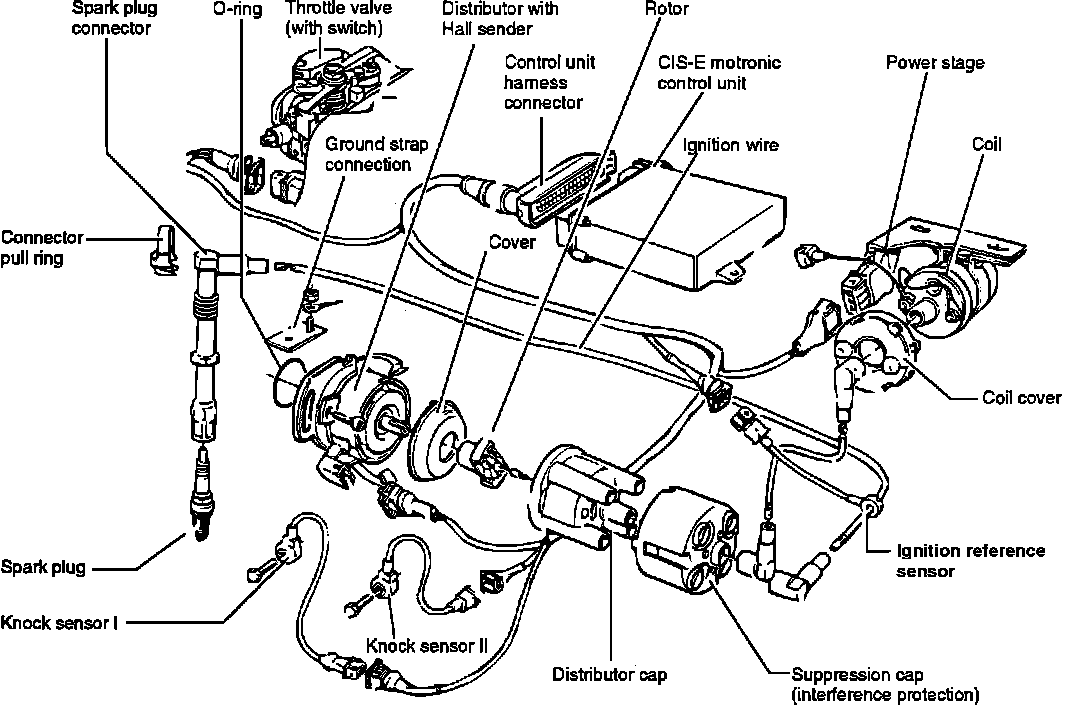 Spark plug connector
O-ring
Throttle valve (with switch)
Distributor with Hall sender
Rotor
Control unit harness connector
CIS-E motronic control unit
Power stage
Ground strap connection
Ignition wire
Coil
Connector pull ring
Cover
Coil cover
Ignition reference sensor
Spark plug
Knock sensor I
Knock sensor II
Distributor cap
Suppression cap (interference protection)