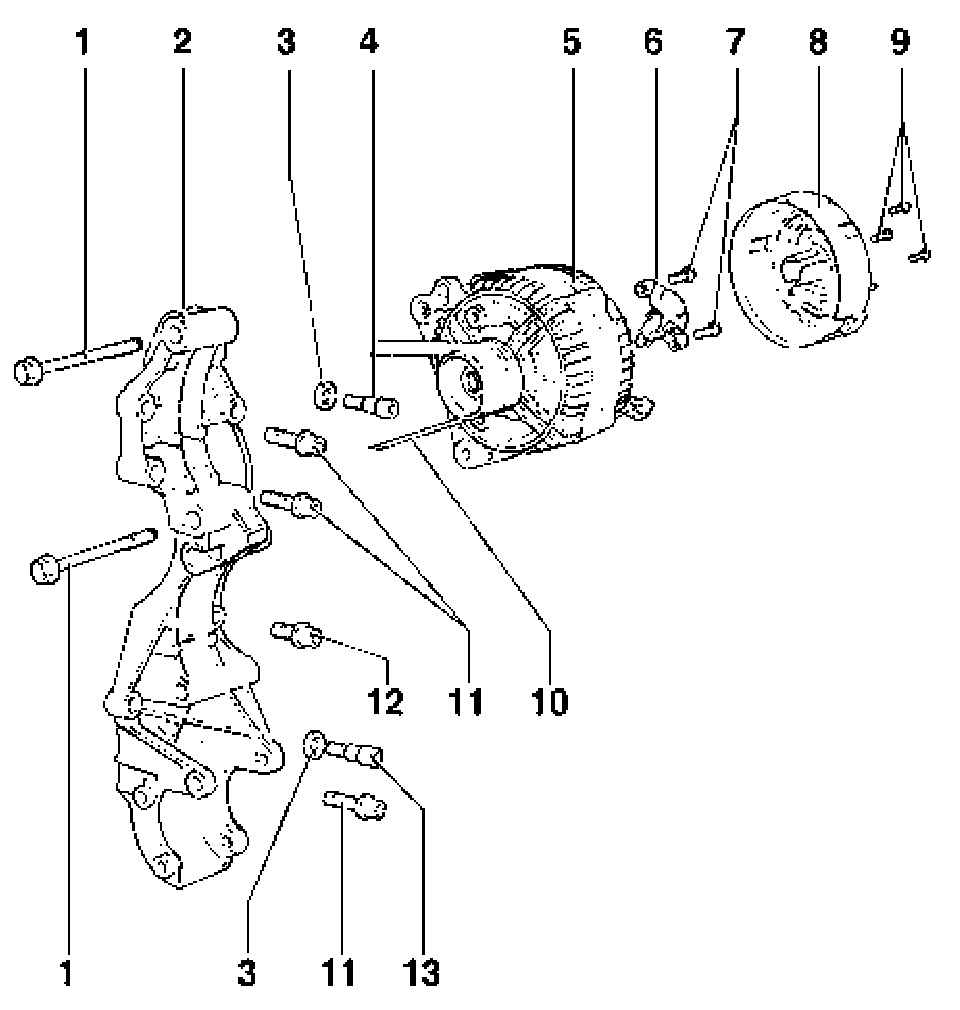 1 2 3 4 5 6 7 8 9

12 11 10

1 3 11 13