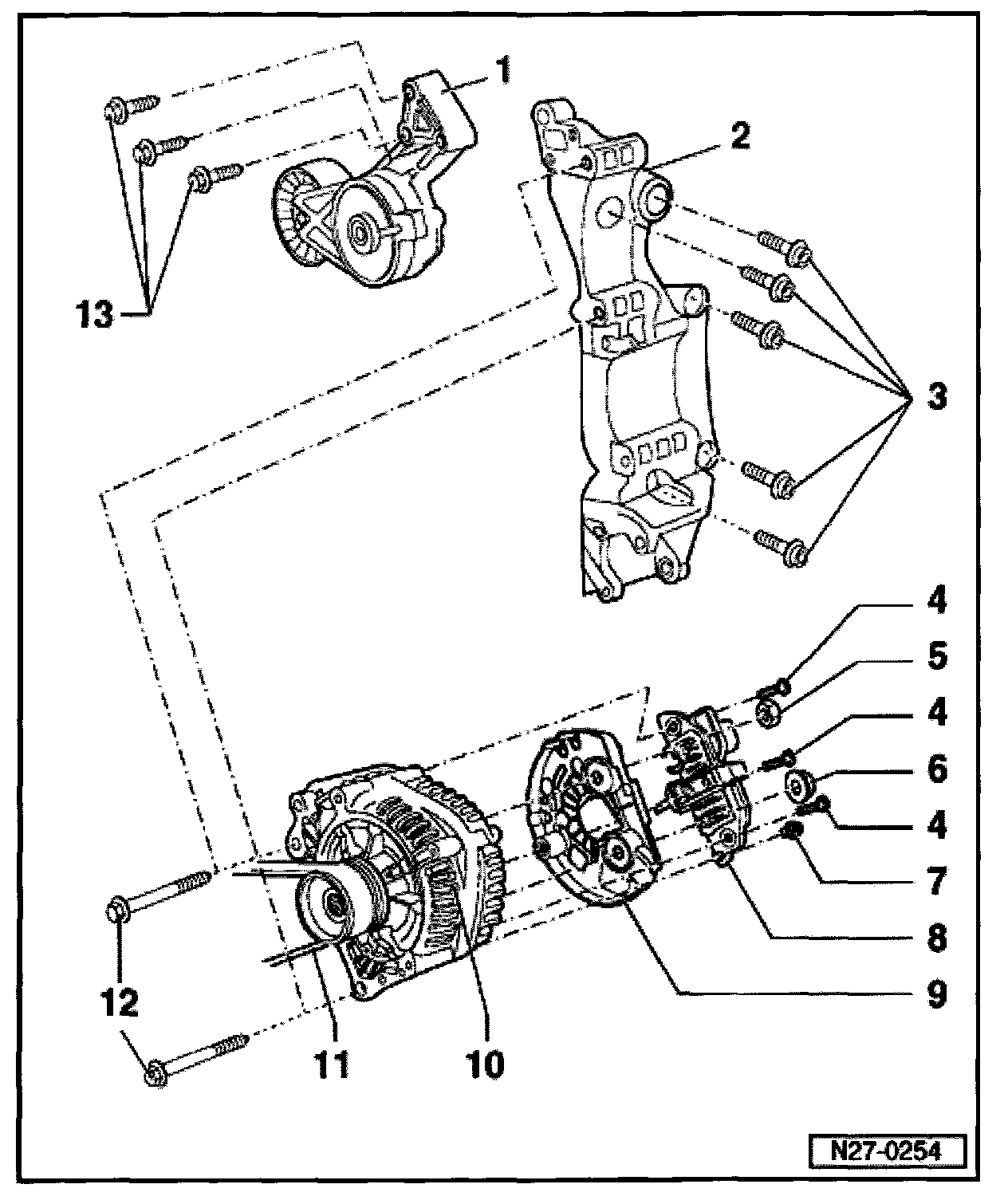 1
2
13
3
4
5
4
6
4
7
8
9
12
11
10
N27-0254