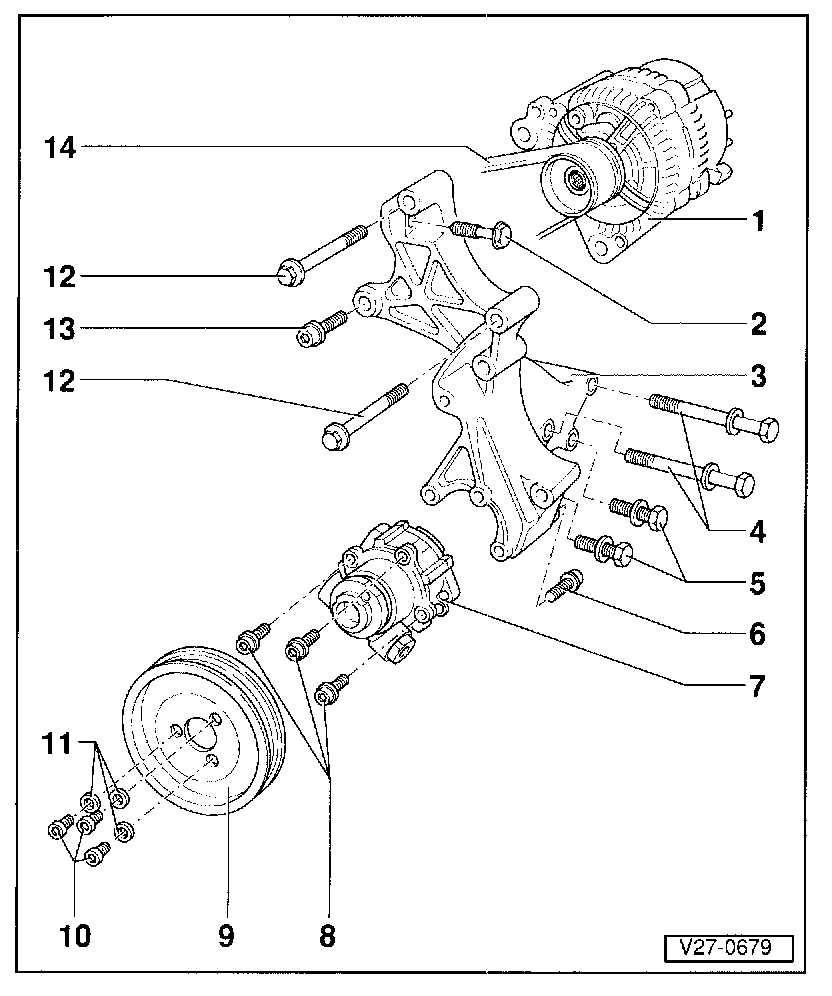 14
1
12
2
13
3
12
4
5
6
7
11
10
9
8
V27-0679