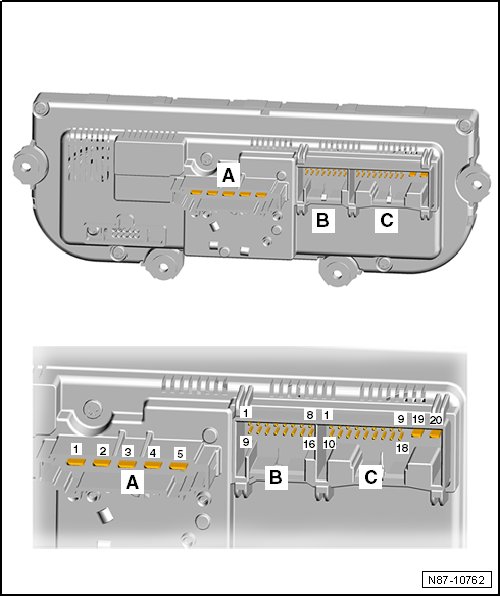 A
B
C

1
8
1
9
19
20
9
16
10
18
1
2
3
4
5
A
B
C

N87-10762