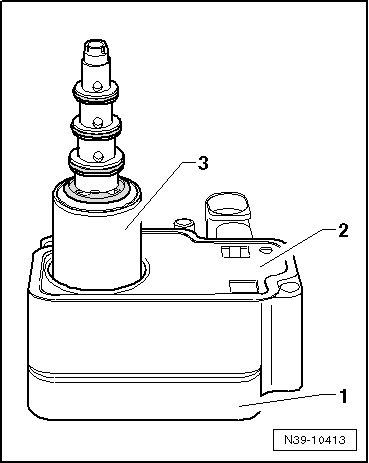 3
2
1
N39-10413