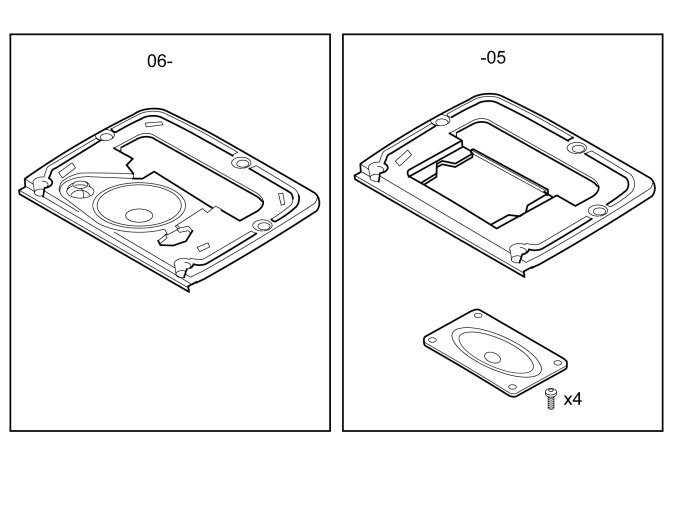 06-

-05

x4