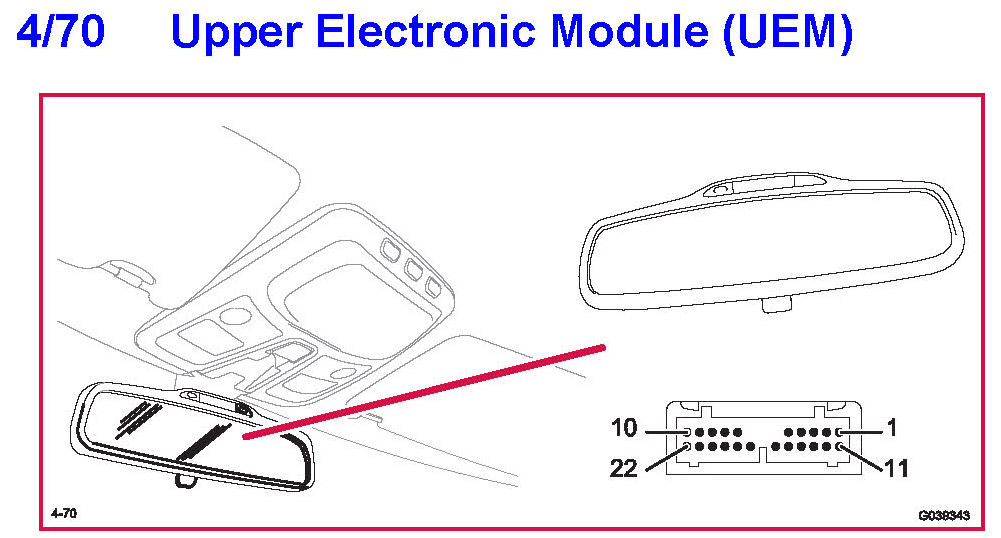 4/70 Upper Electronic Module (UEM)

10
1
22
11

4-70
G038343