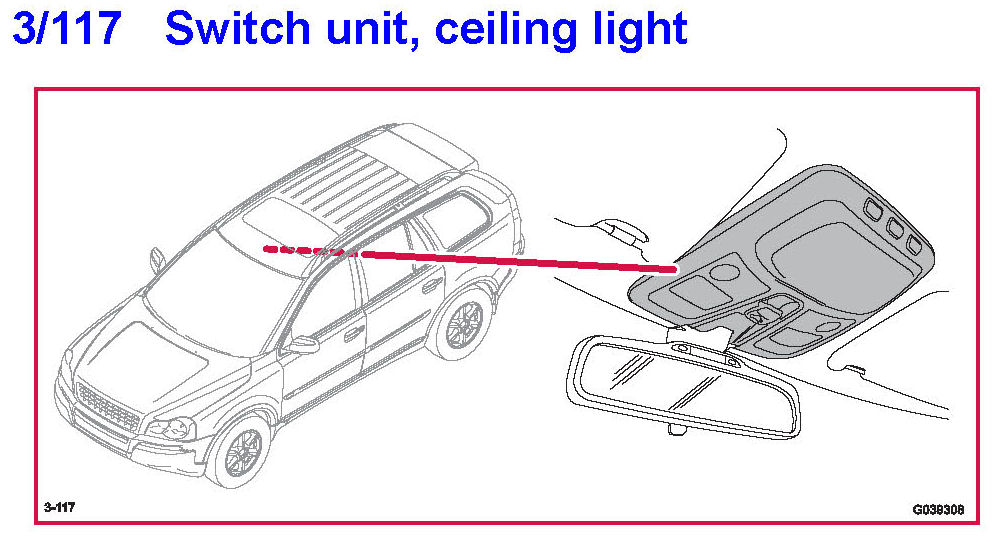 3/117 Switch unit, ceiling light

3-117

G038308