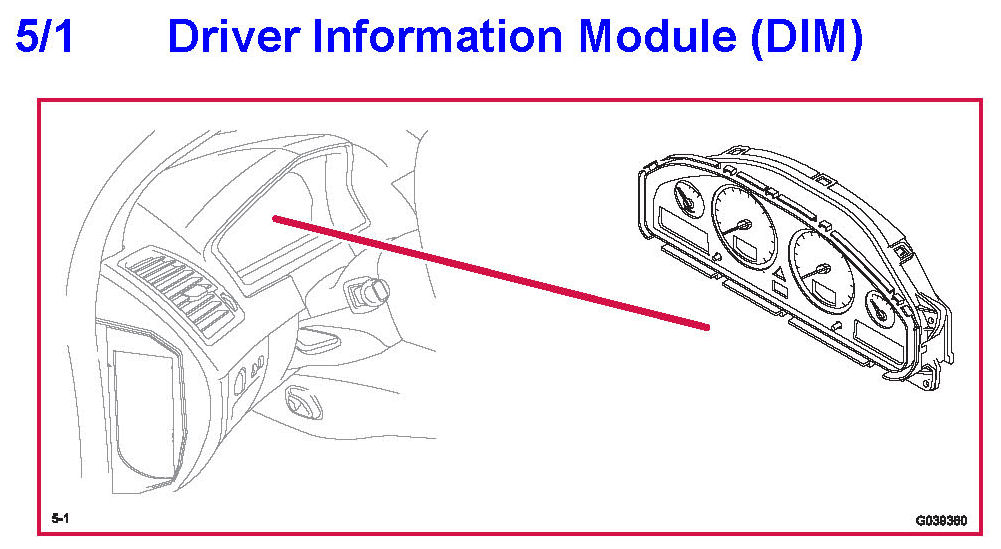 5/1 Driver Information Module (DIM)

5-1

G038380