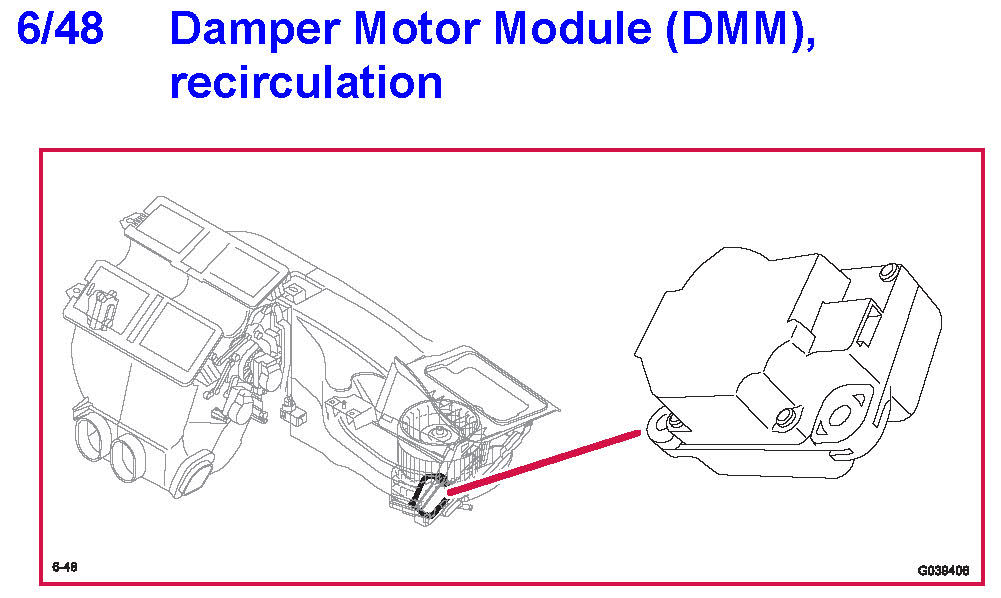 6/48 Damper Motor Module (DMM), recirculation

6-48

G038406