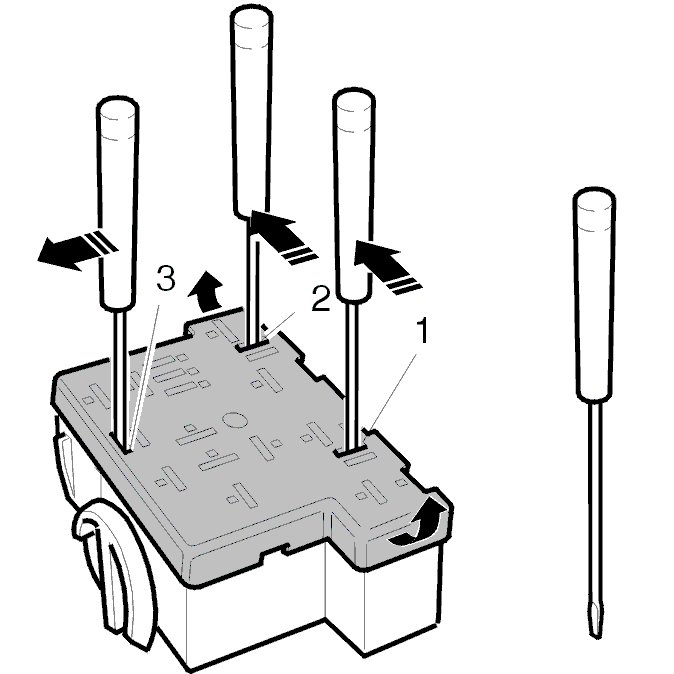 3
2
1