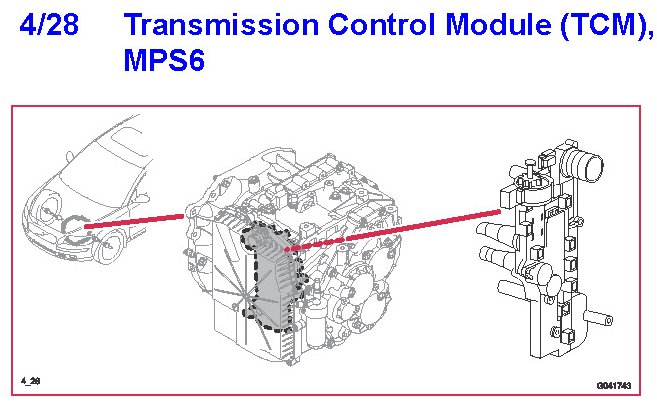 4/28 Transmission Control Module (TCM), MPS6

4_28

G041743