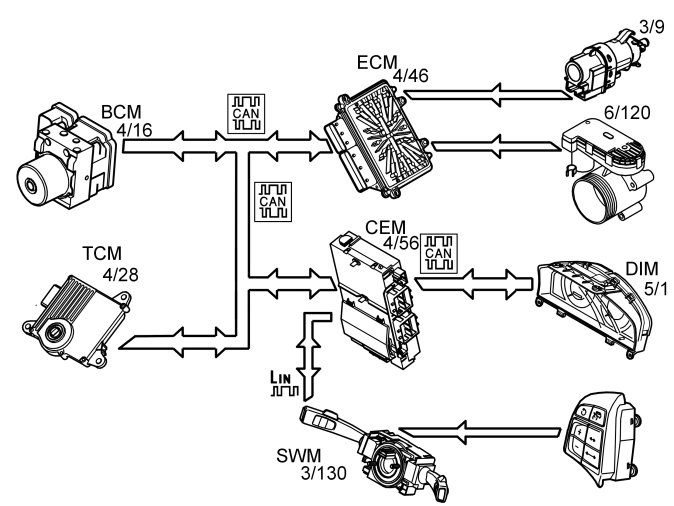 3/9

ECM
4/46

BCM
4/16

CAN

6/120

CAN

CEM
4/56

CAN

TCM
4/28

DIM
5/1

LIN

SWM
3/130