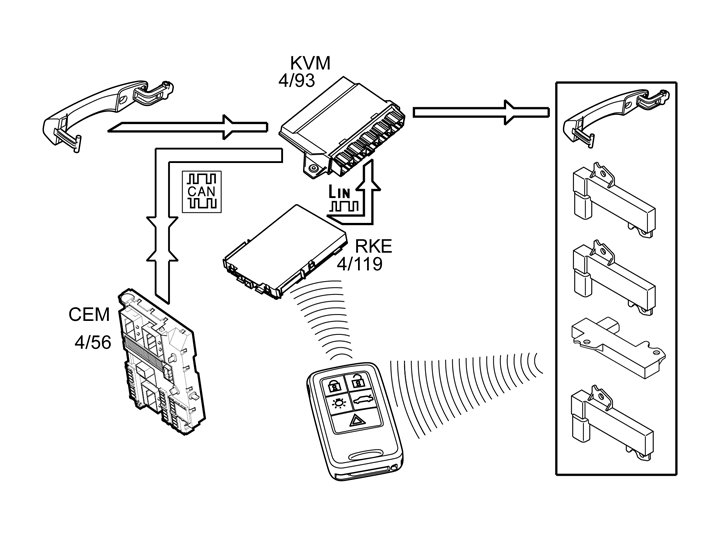 KVM
4/93

CAN

LIN

RKE
4/119

CEM
4/56