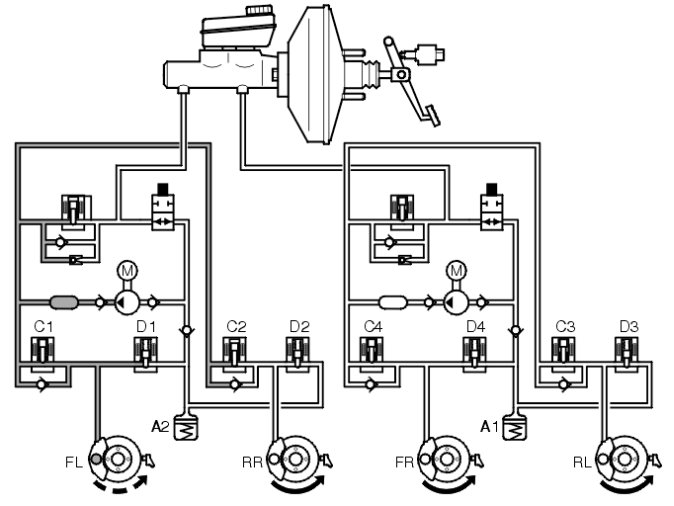 M
M
C1
D1
C2
D2
C4
D4
C3
D3
A2
A1
FL
RR
FR
RL